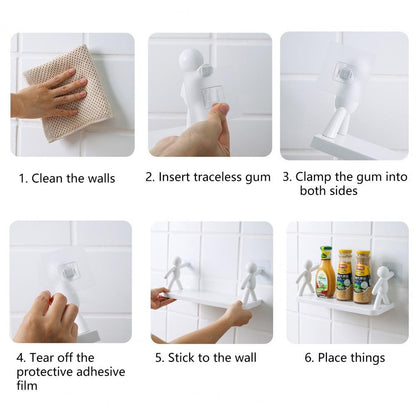 1. Clean the walls

2. Insert traceless gum

3. Clamp the gum into both sides

4. Tear off the protective adhesive film

5. Stick to the wall

6. Place things